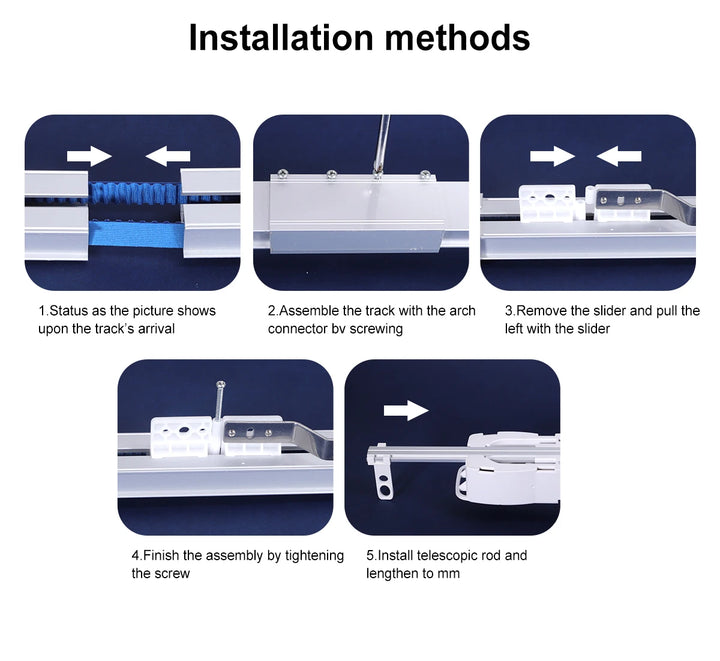 Installation methods

1.Status as the picture shows upon the track's arrival

2.Assemble the track with the arch connector bv screwing

3.Remove the slider and pull the left with the slider

4.Finish the assembly by tightening the screw

5.Install telescopic rod and lengthen to mm